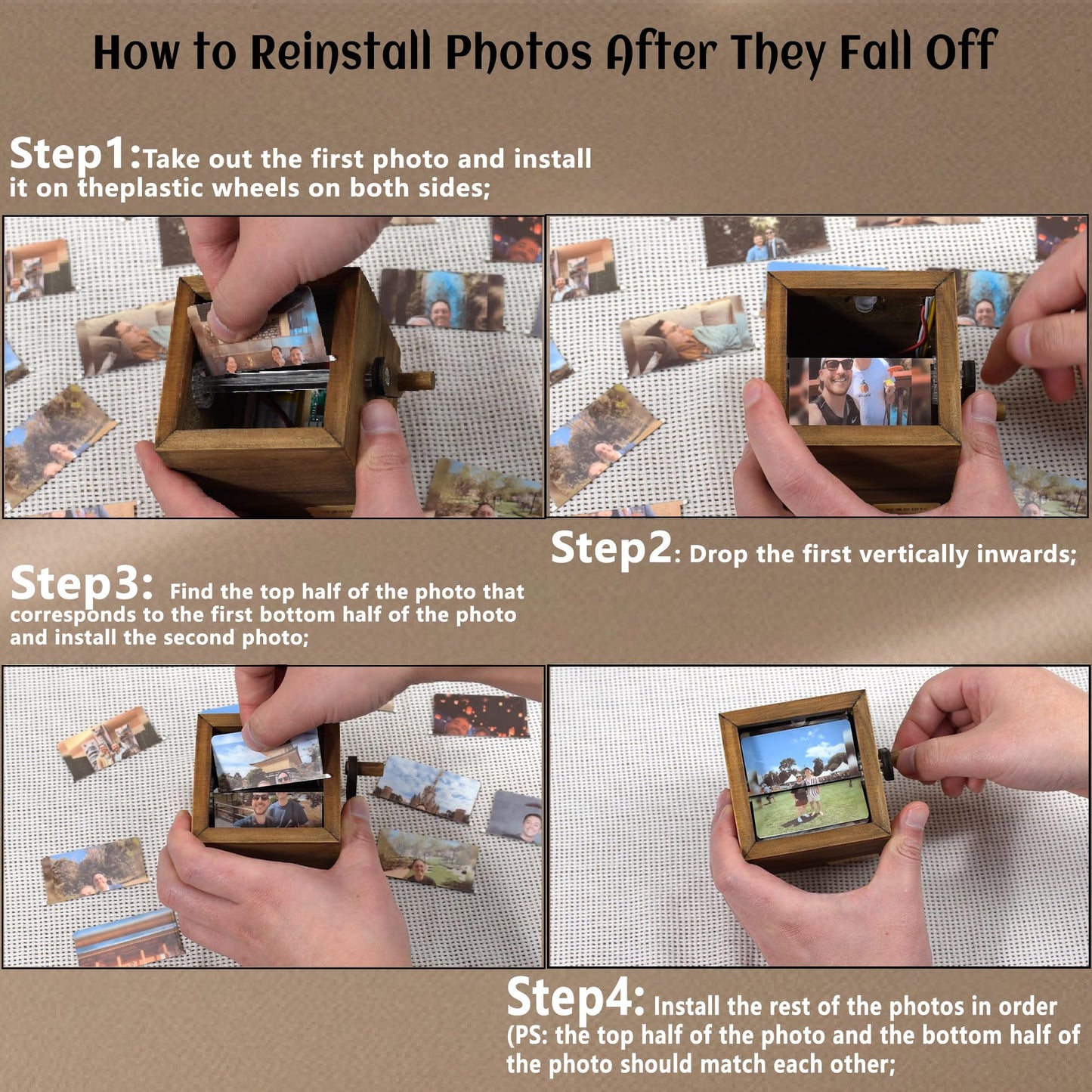 How to Reinstall Photos After They Fall Off

Step1:Take out the first photo and install it on theplastic wheels on both sides;

Step2: Drop the first vertically inwards;

Step3: Find the top half of the photo that corresponds to the first bottom half of the photo and install the second photo;

Step4: Install the rest of the photos in order (PS: the top half of the photo and the bottom half of the photo should match each other;